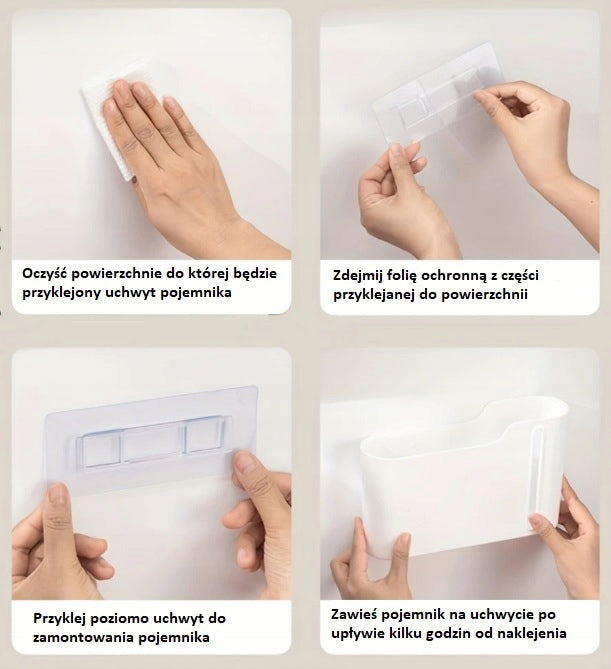 Oczyść powierzchnie do której będzie przyklejony uchwyt pojemnika

Zdejmij folię ochronną z części przyklejanej do powierzchnii

Przyklej poziomo uchwyt do zamontowania pojemnika

Zawieś pojemnik na uchwycie po upływie kilku godzin od naklejenia